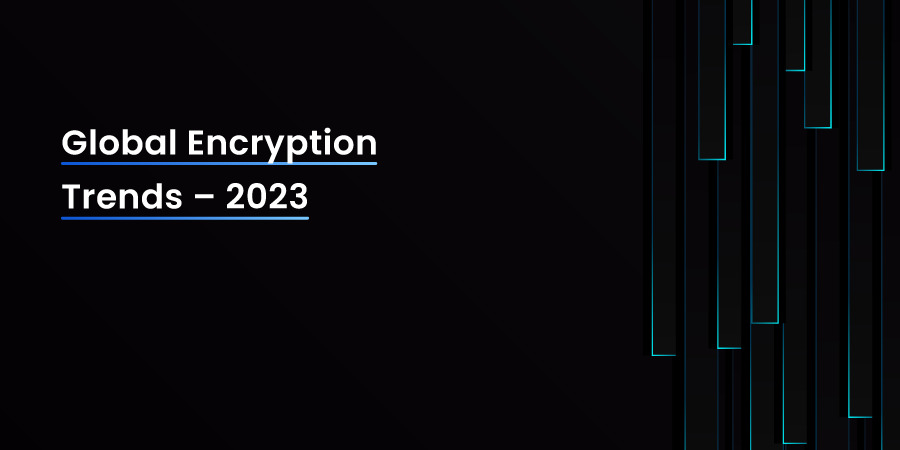 Global Encryption Trends – 2023